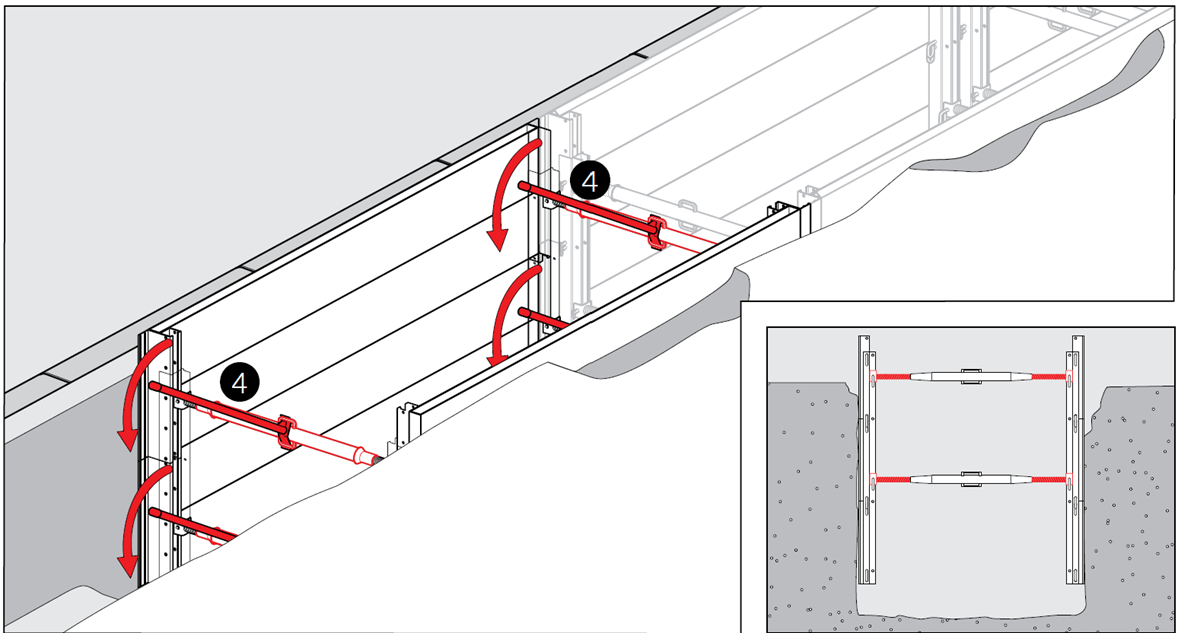 4

4