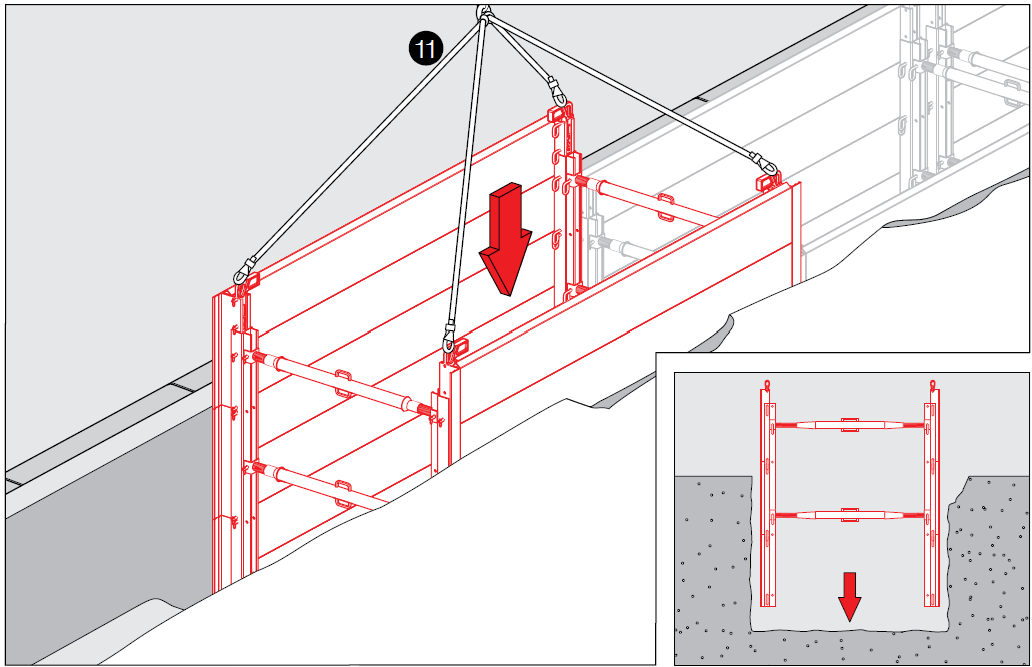 11